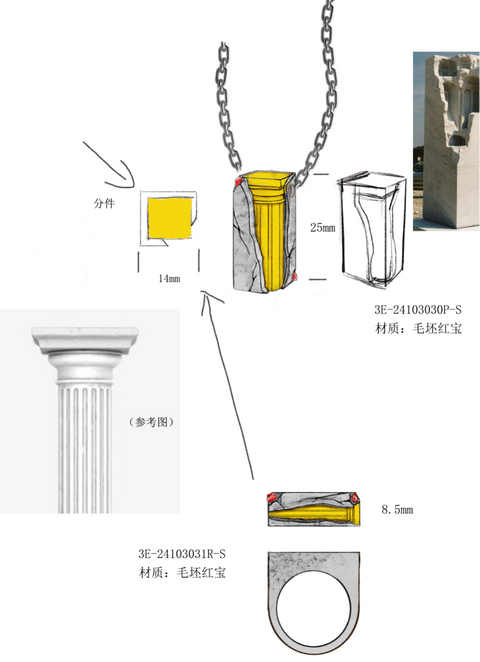 分件

14mm

25mm

3E-24103030P-S
材质：毛坯红宝

（参考图）

8.5mm

3E-24103031R-S
材质：毛坯红宝